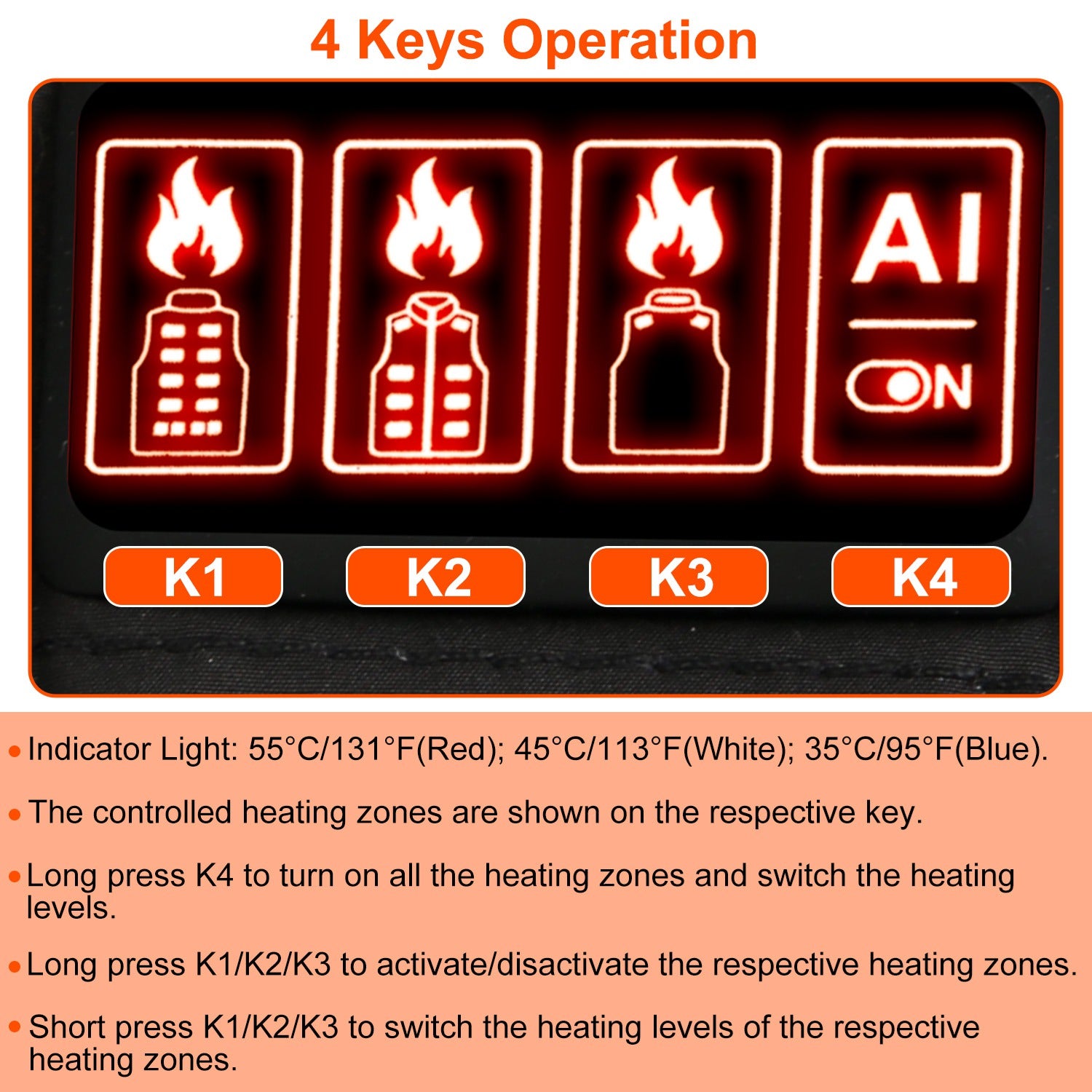 4 Keys Operation

AI

ON

K1

K2

K3

K4

• Indicator Light: 55°C/131°F(Red); 45°C/113°F(White); 35°C/95°F(Blue).

• The controlled heating zones are shown on the respective key.

• Long press K4 to turn on all the heating zones and switch the heating levels.

• Long press K1/K2/K3 to activate/disactivate the respective heating zones.

• Short press K1/K2/K3 to switch the heating levels of the respective heating zones.